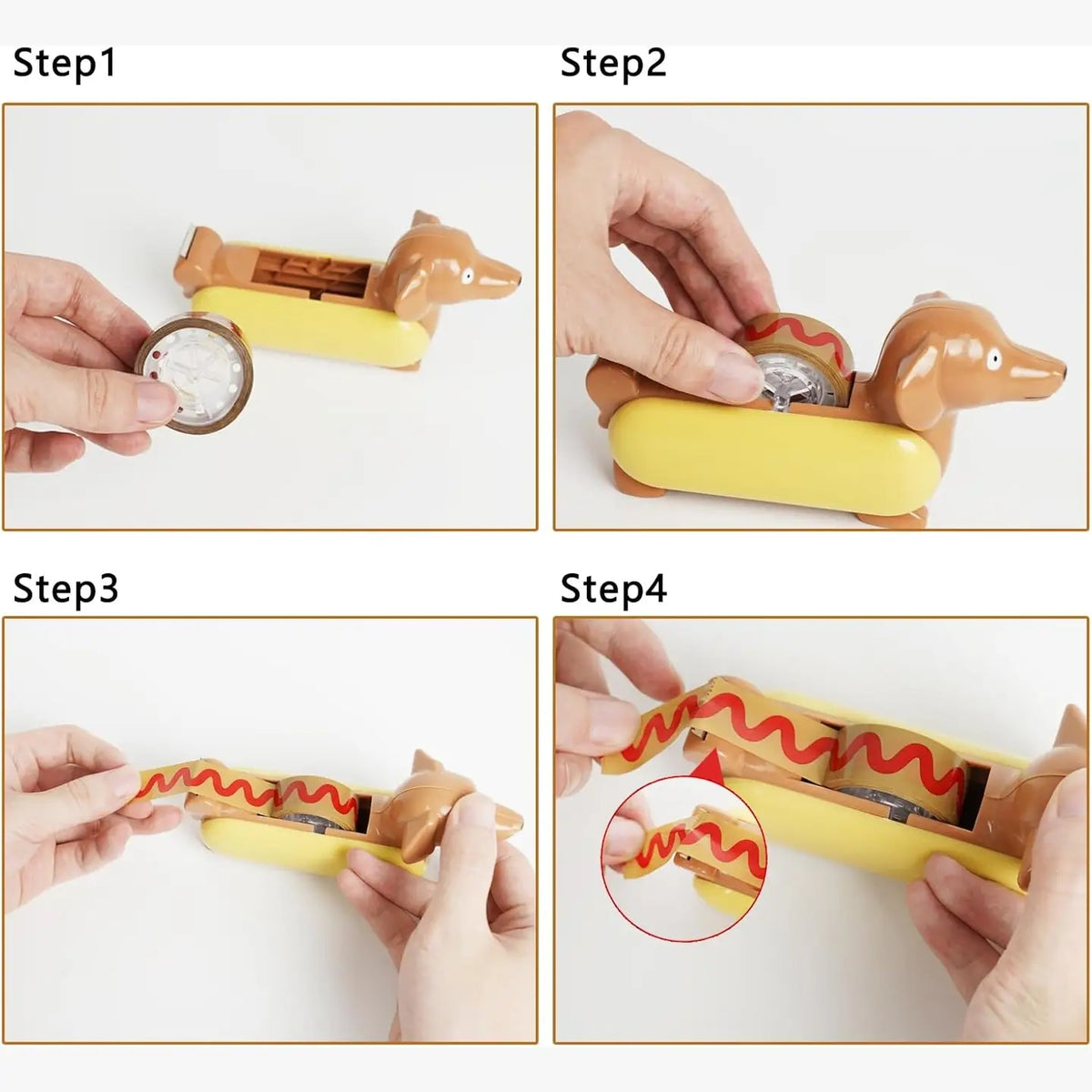 Step1

Step2

Step3

Step4